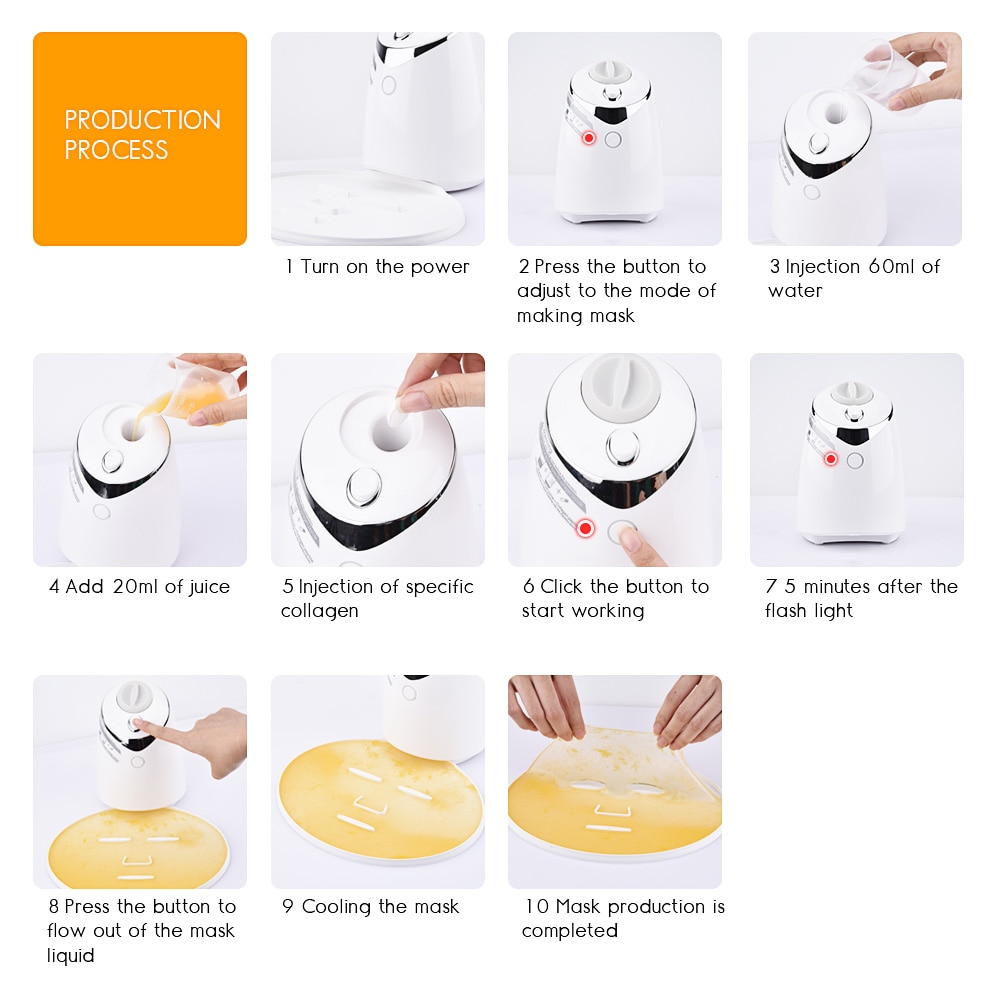 PRODUCTION PROCESS

1 Turn on the power

2 Press the button to adjust to the mode of making mask

3 Injection 60ml of water

4 Add 20ml of juice

5 Injection of specific collagen

6 Click the button to start working

7 5 minutes after the flash light

8 Press the button to flow out of the mask liquid

9 Cooling the mask

10 Mask production is completed